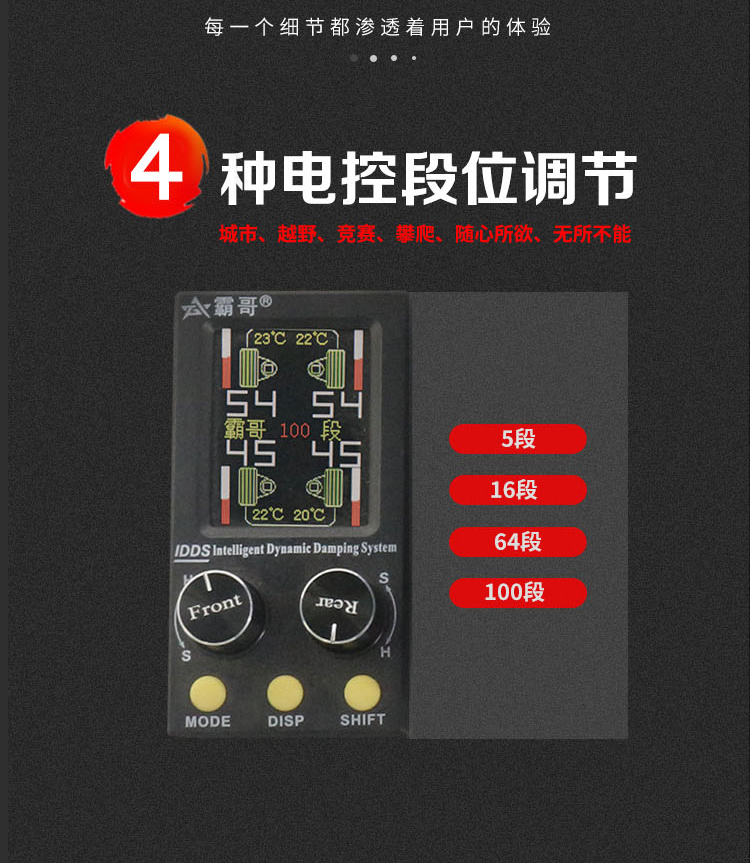 每一个细节都渗透着用户的体验

4 种电控段位调节

城市、越野、竞赛、攀爬、随心所欲、无所不能

霸哥®

23℃ 22℃

54 54

霸哥 100 段

45 45

22℃ 20℃

IDDS Intelligent Dynamic Damping System

H

Front

S

S

Rear

H

MODE

DISP

SHIFT

5段

16段

64段

100段