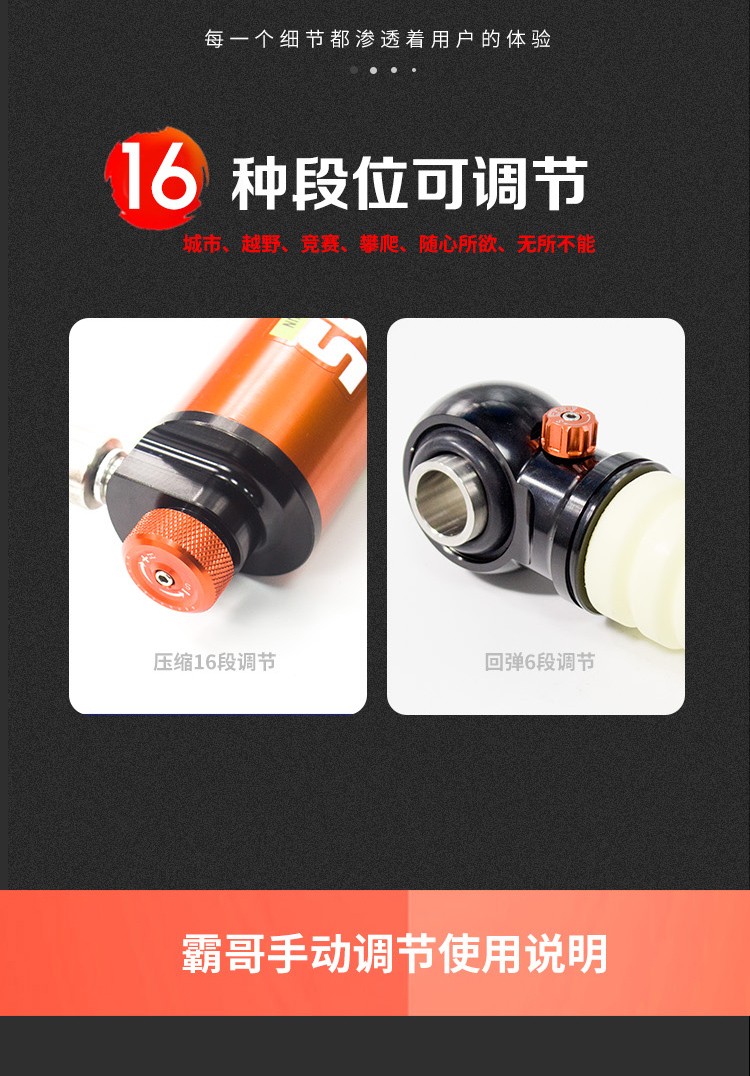 每一个细节都渗透着用户的体验

16 种段位可调节

城市、越野、竞赛、攀爬、随心所欲、无所不能

压缩16段调节

回弹6段调节

霸哥手动调节使用说明